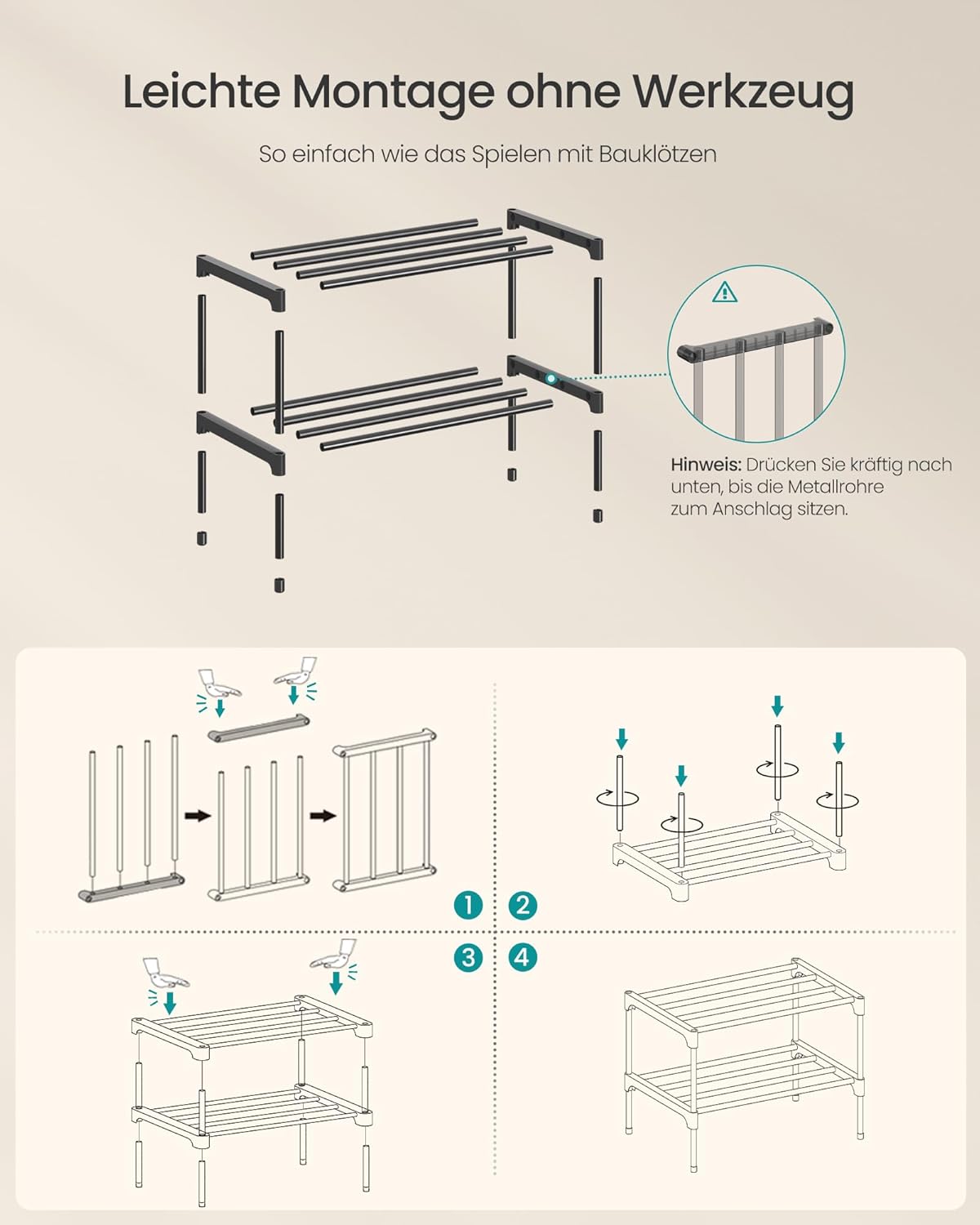 Leichte Montage ohne Werkzeug

So einfach wie das Spielen mit Bauklötzen

Hinweis: Drücken Sie kräftig nach unten, bis die Metallrohre zum Anschlag sitzen.

1

2

3

4